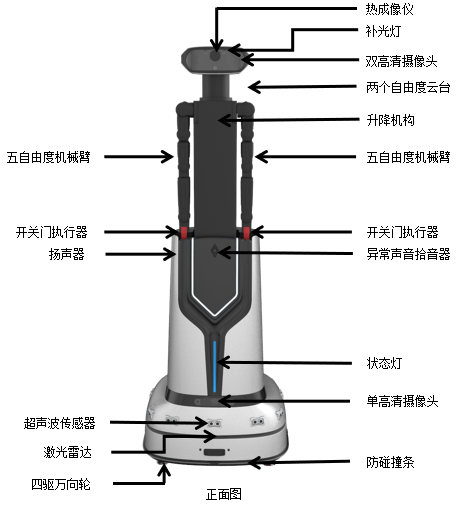 热成像仪
补光灯
双高清摄像头
两个自由度云台
升降机构
五自由度机械臂
五自由度机械臂
开关门执行器
开关门执行器
扬声器
异常声音拾音器
状态灯
单高清摄像头
超声波传感器
激光雷达
防碰撞条
四驱万向轮
正面图